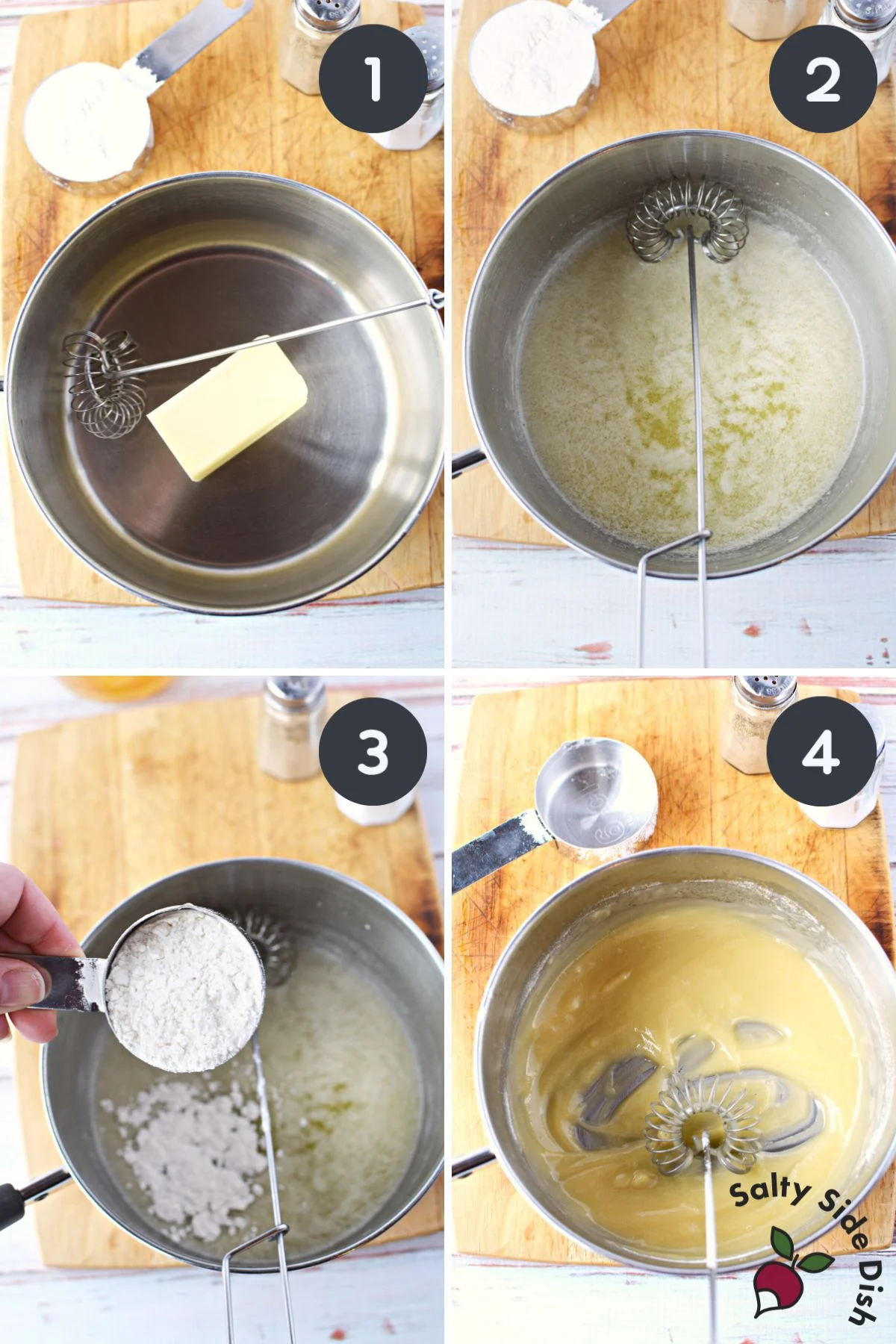 1

2

3

4

Salty Side Dish