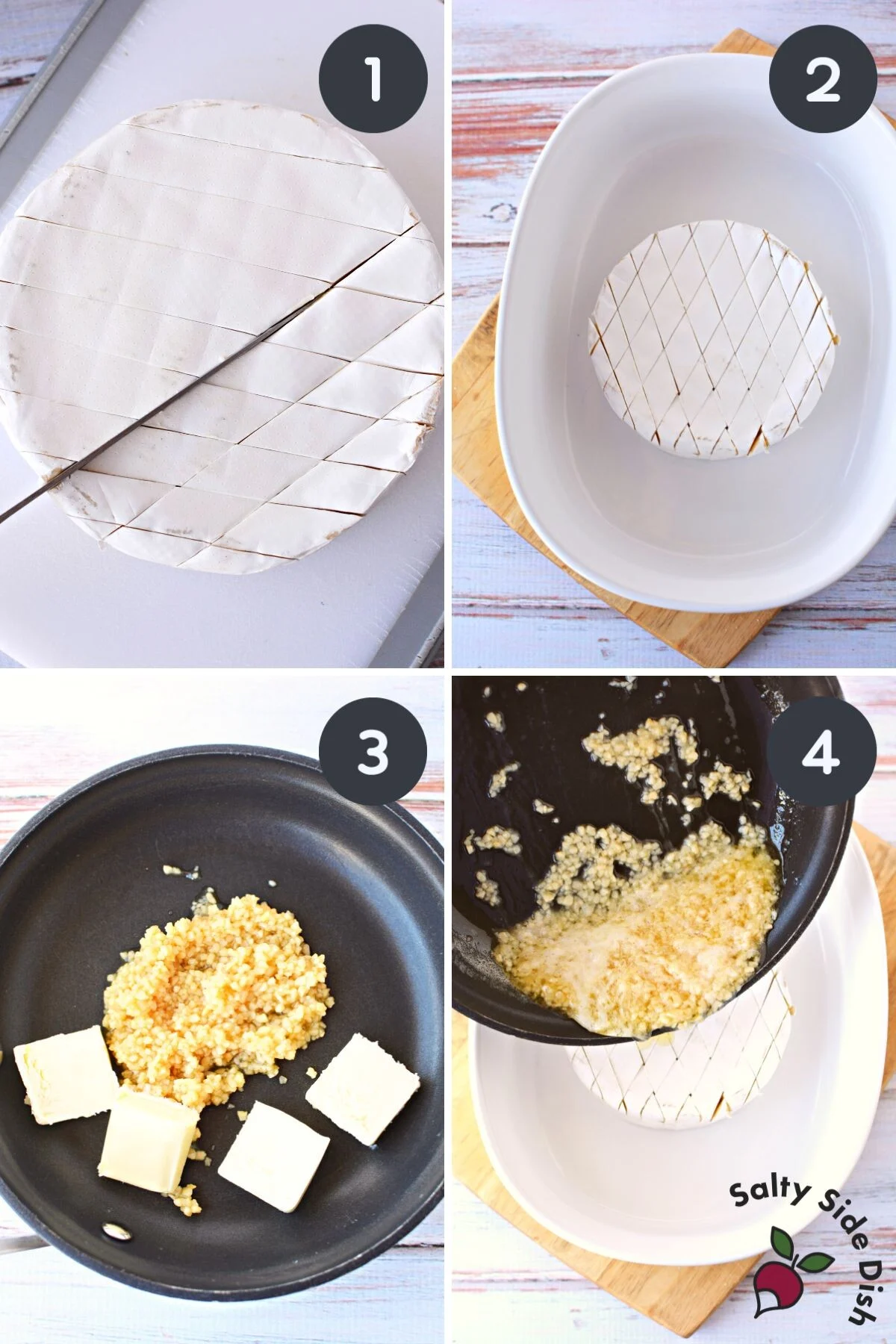 1

2

3

4

Salty Side Dish